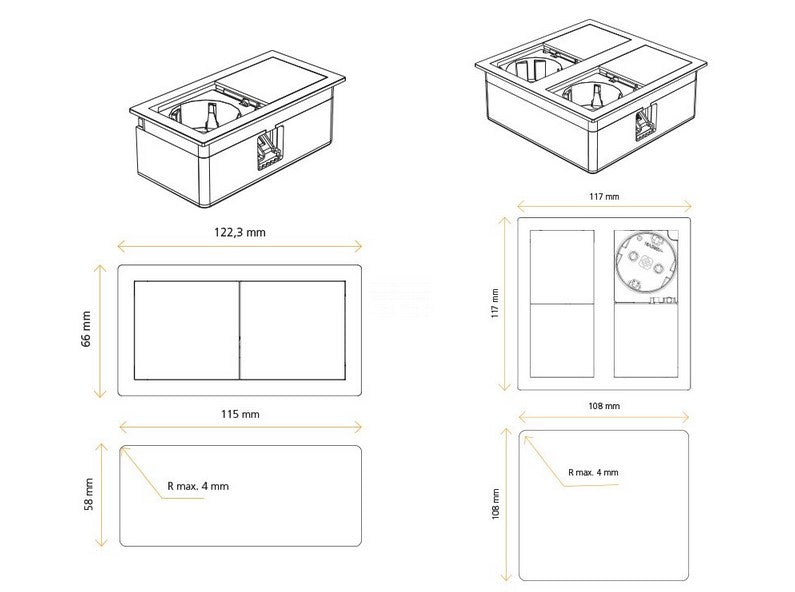 122,3 mm

66 mm

115 mm

58 mm

R max. 4 mm

117 mm

117 mm

108 mm

108 mm

R max. 4 mm